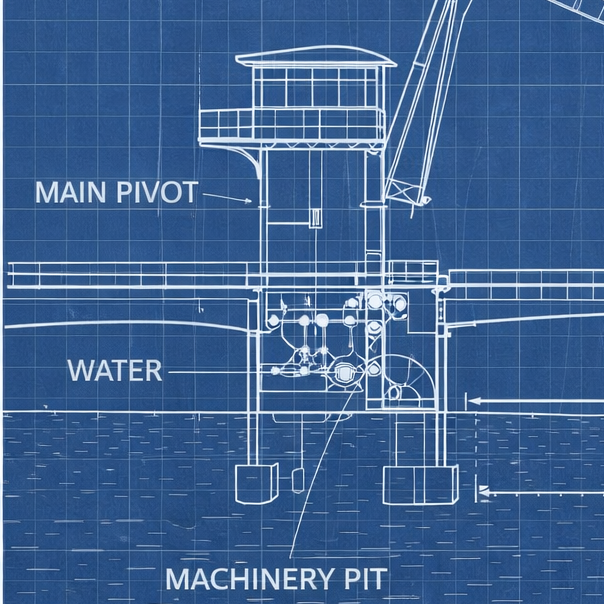 MAIN PIVOT

WATER

MACHINERY PIT